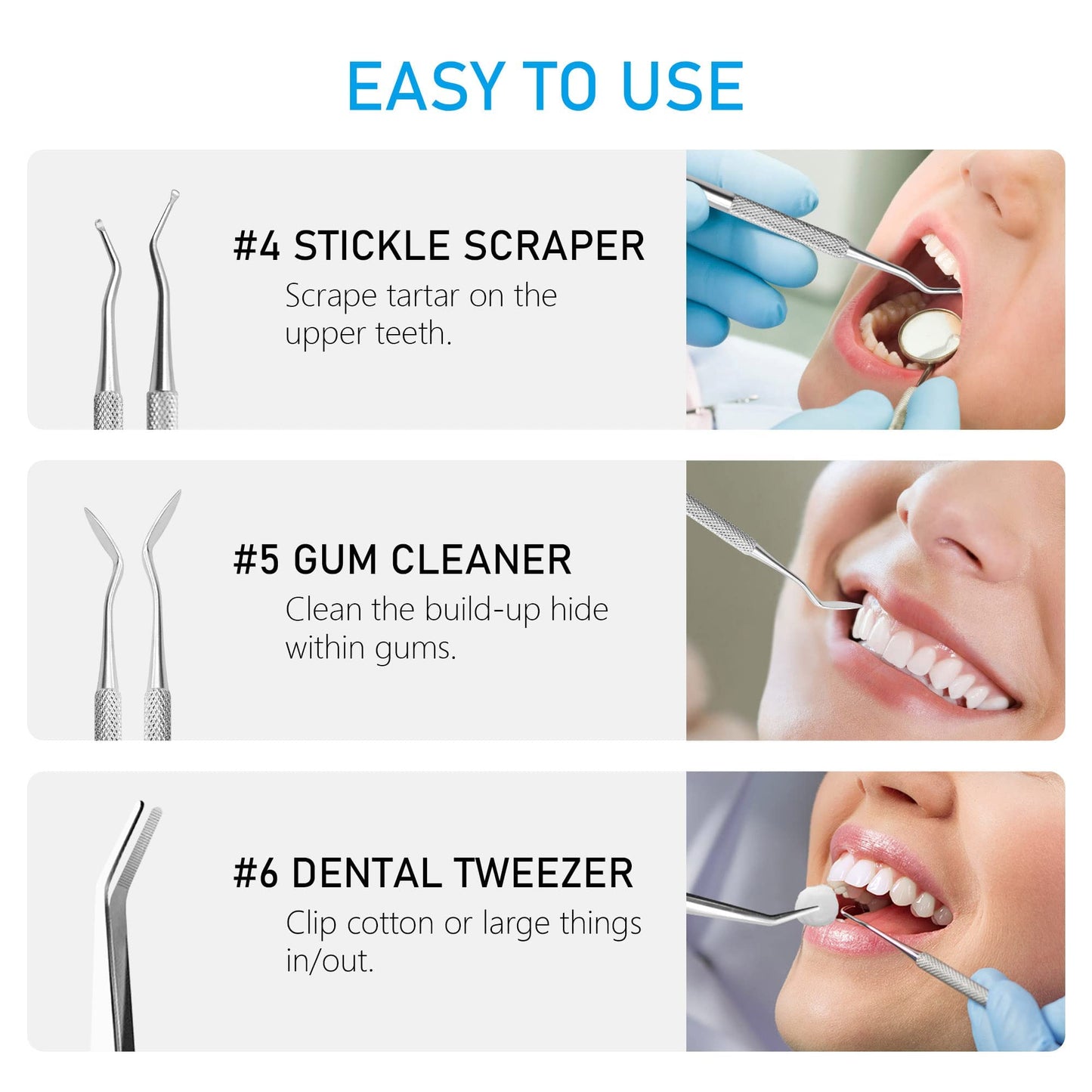 EASY TO USE

#4 STICKLE SCRAPER
Scrape tartar on the upper teeth.

#5 GUM CLEANER
Clean the build-up hide within gums.

#6 DENTAL TWEEZER
Clip cotton or large things in/out.