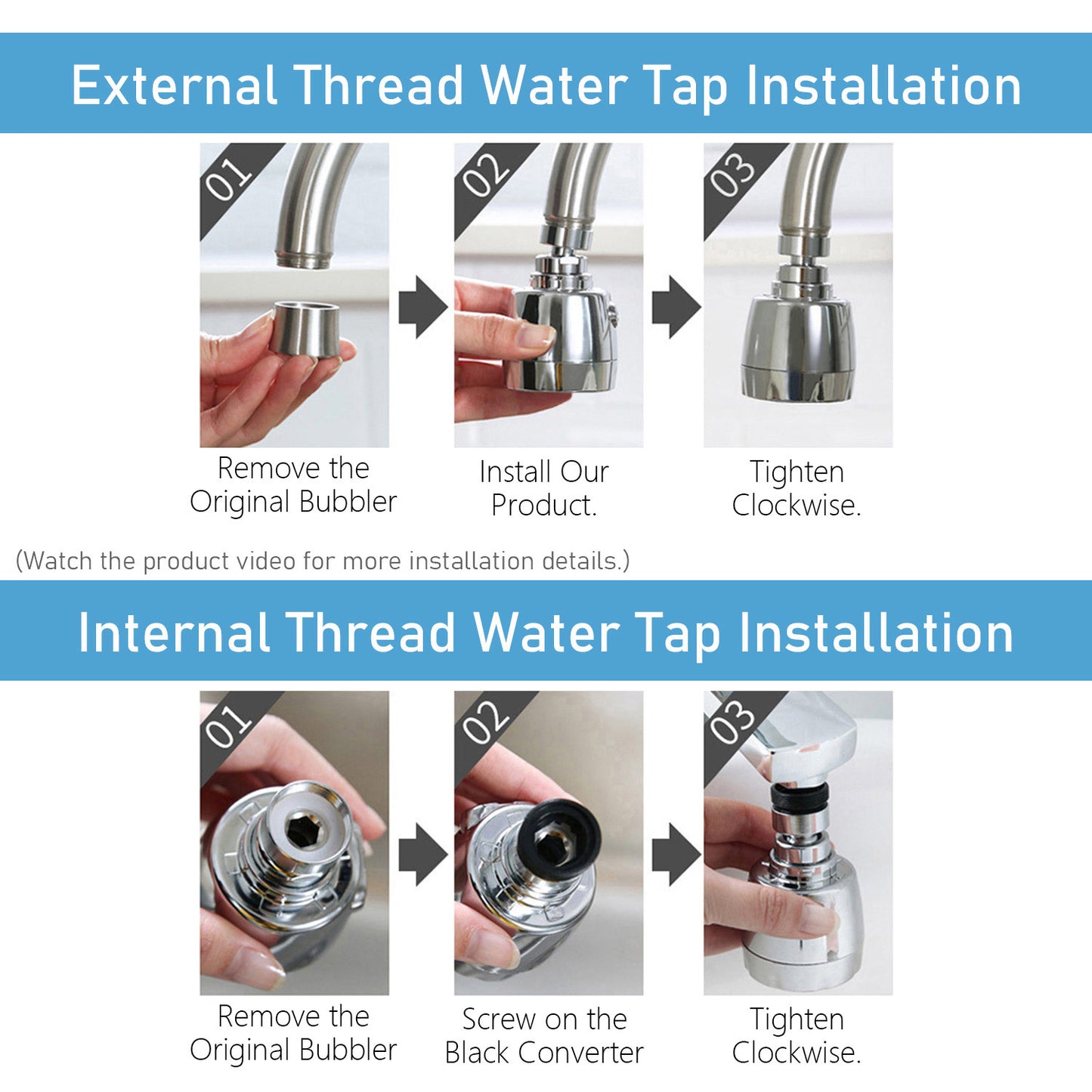 External Thread Water Tap Installation

01

Remove the Original Bubbler

02

Install Our Product.

03

Tighten Clockwise.

(Watch the product video for more installation details.)

Internal Thread Water Tap Installation

01

Remove the Original Bubbler

02

Screw on the Black Converter

03

Tighten Clockwise.