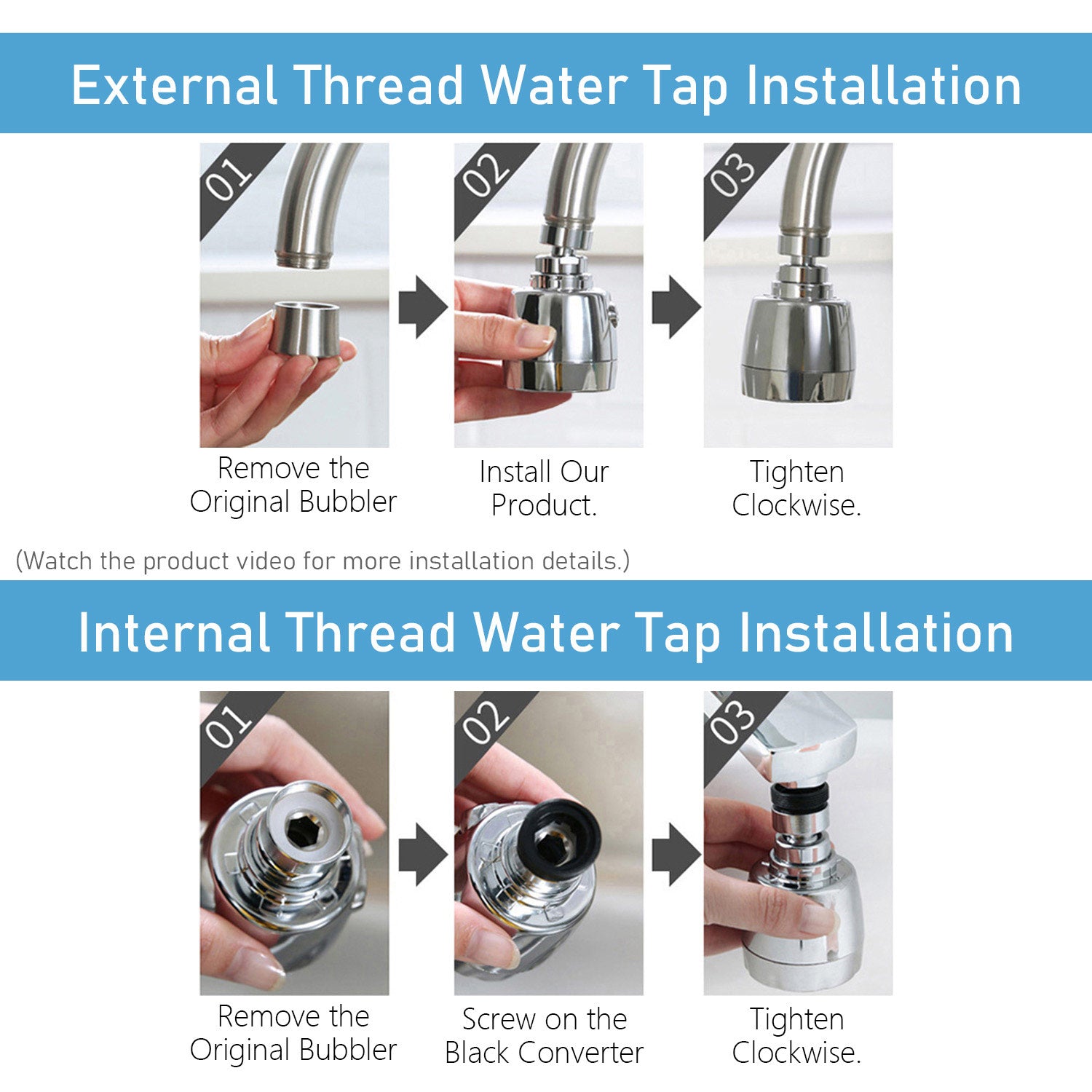 External Thread Water Tap Installation

01

Remove the Original Bubbler

02

Install Our Product.

03

Tighten Clockwise.

(Watch the product video for more installation details.)

Internal Thread Water Tap Installation

01

Remove the Original Bubbler

02

Screw on the Black Converter

03

Tighten Clockwise.