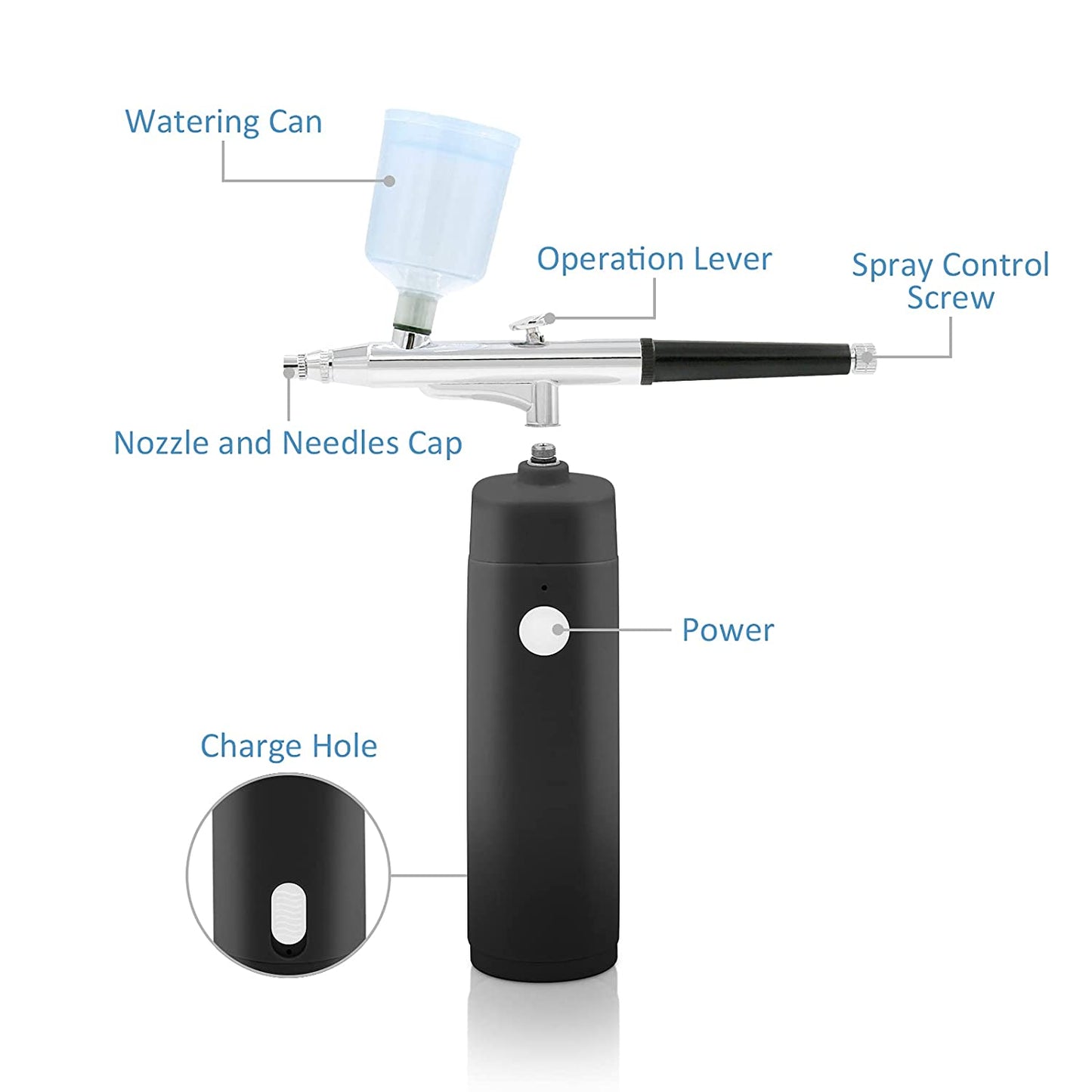 Watering Can

Operation Lever

Spray Control Screw

Nozzle and Needles Cap

Power

Charge Hole