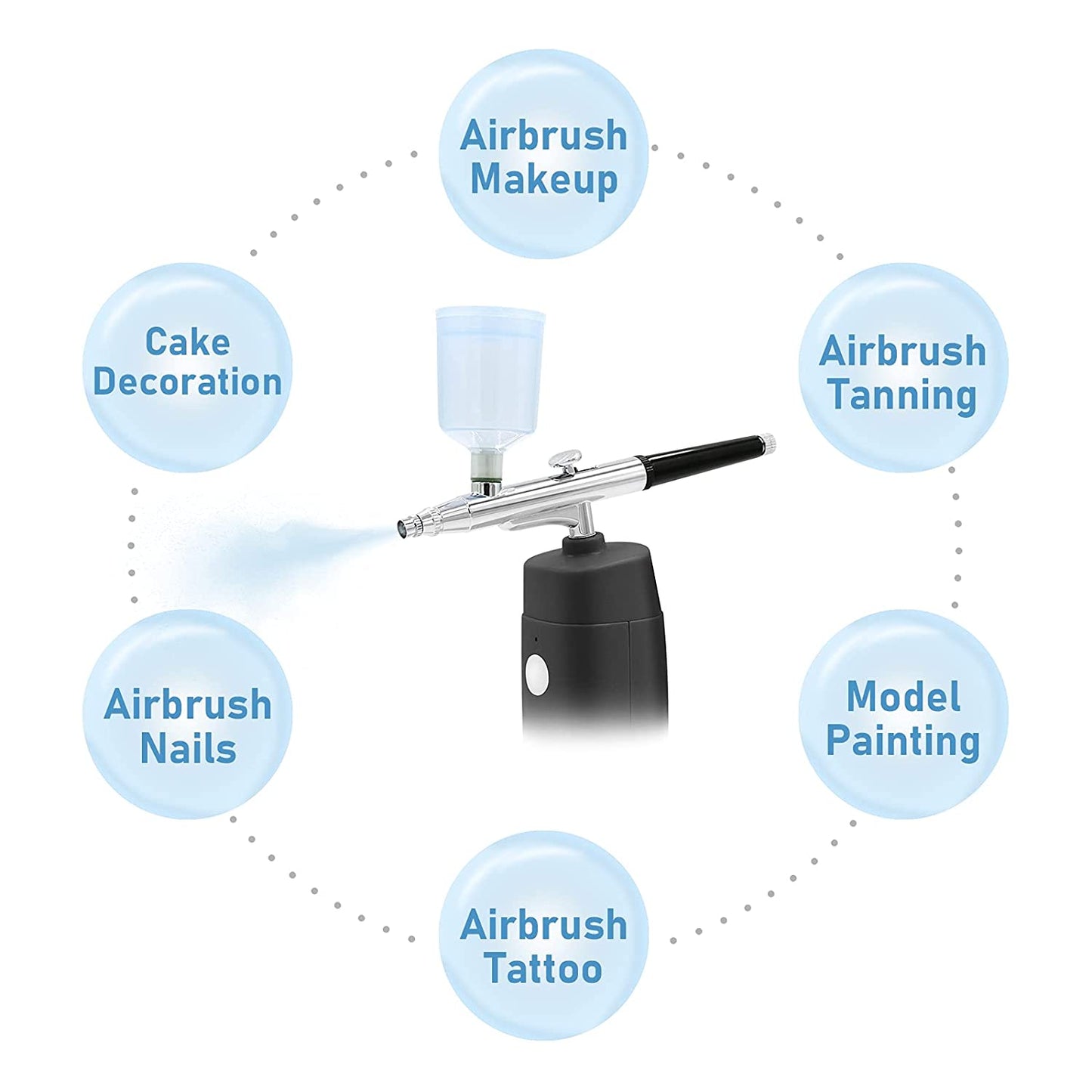 Airbrush Makeup

Cake Decoration

Airbrush Tanning

Airbrush Nails

Model Painting

Airbrush Tattoo