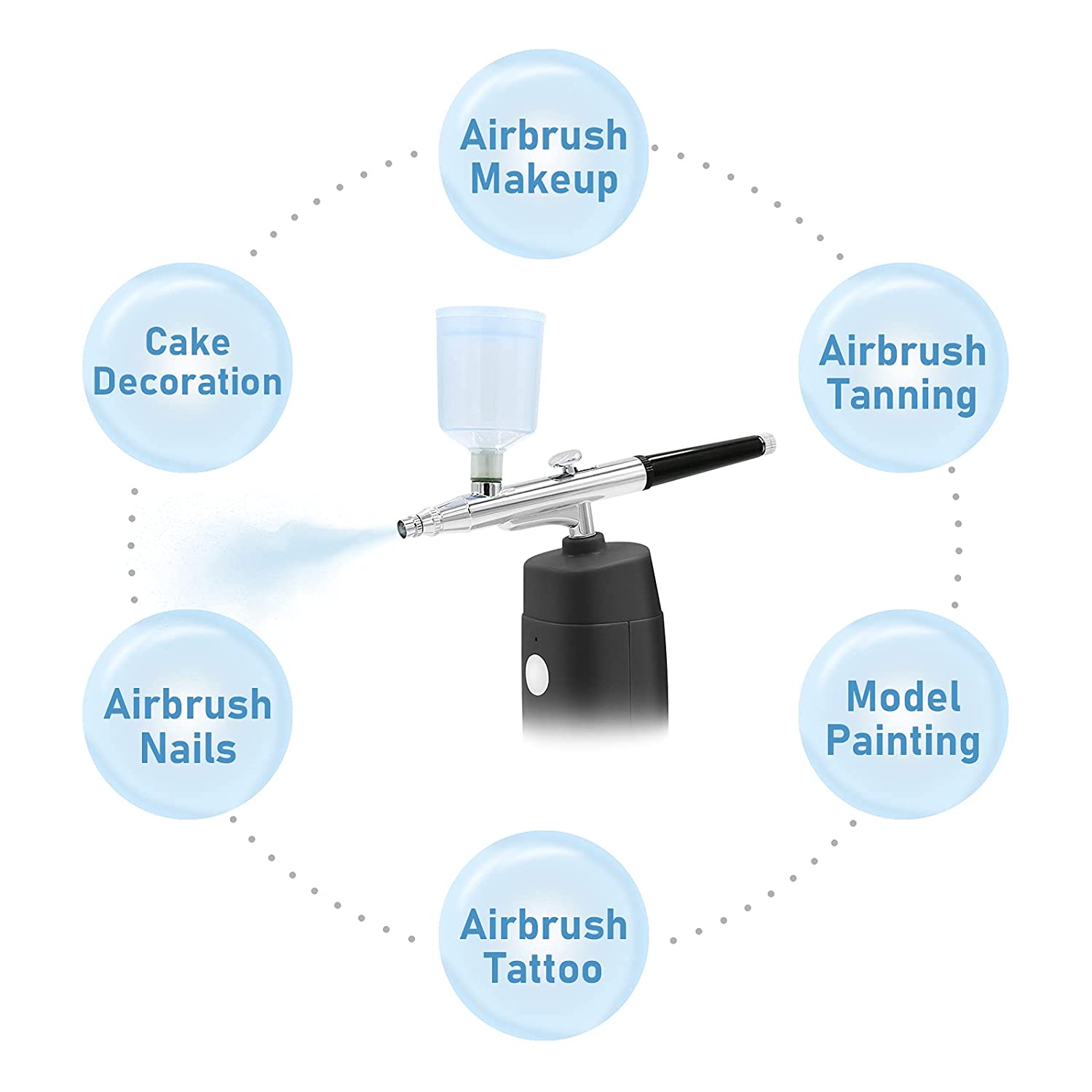 Airbrush Makeup

Cake Decoration

Airbrush Tanning

Airbrush Nails

Model Painting

Airbrush Tattoo