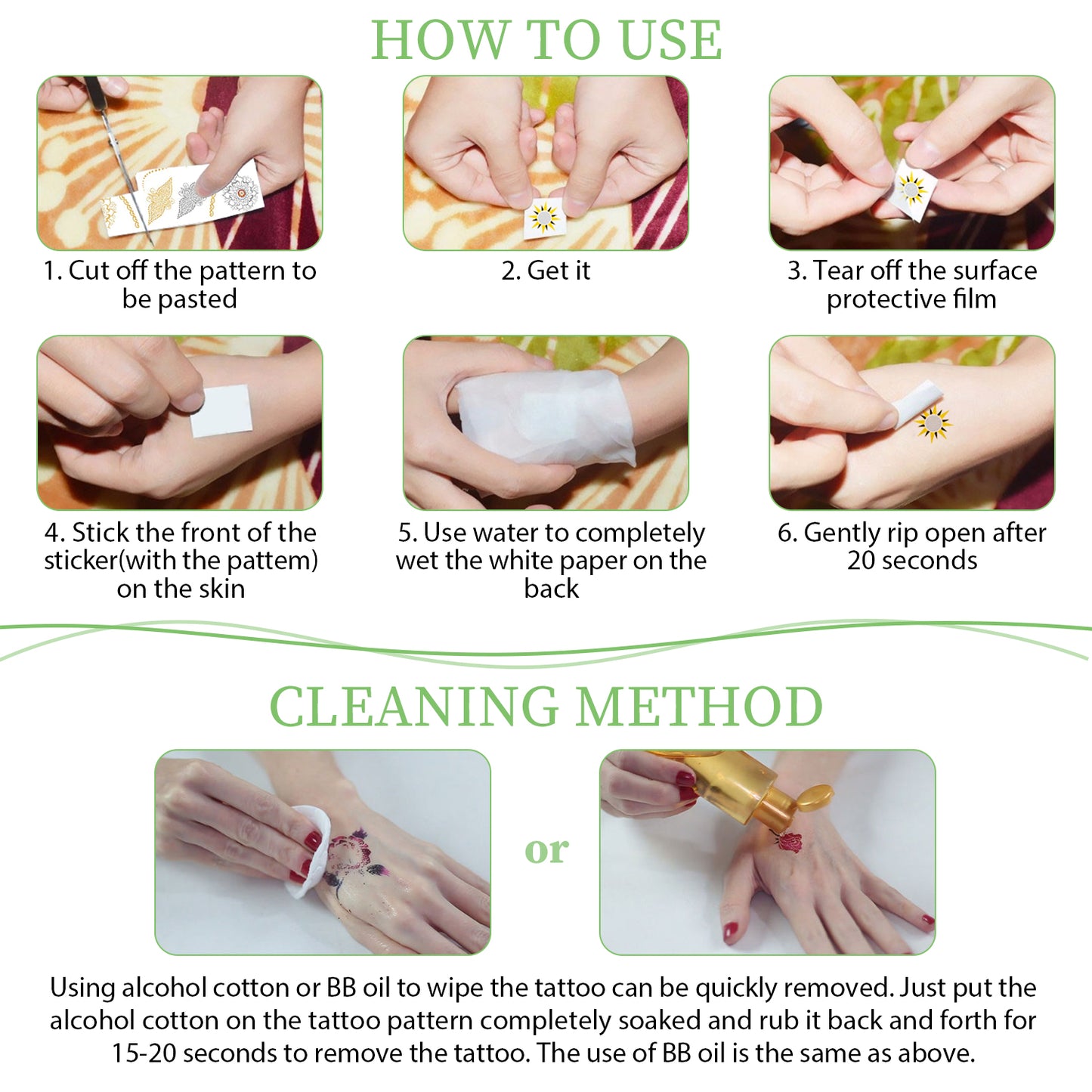 HOW TO USE

1. Cut off the pattern to be pasted

2. Get it

3. Tear off the surface protective film

4. Stick the front of the sticker(with the pattem) on the skin

5. Use water to completely wet the white paper on the back

6. Gently rip open after 20 seconds

CLEANING METHOD

or

Using alcohol cotton or BB oil to wipe the tattoo can be quickly removed. Just put the alcohol cotton on the tattoo pattern completely soaked and rub it back and forth for 15-20 seconds to remove the tattoo. The use of BB oil is the same as above.